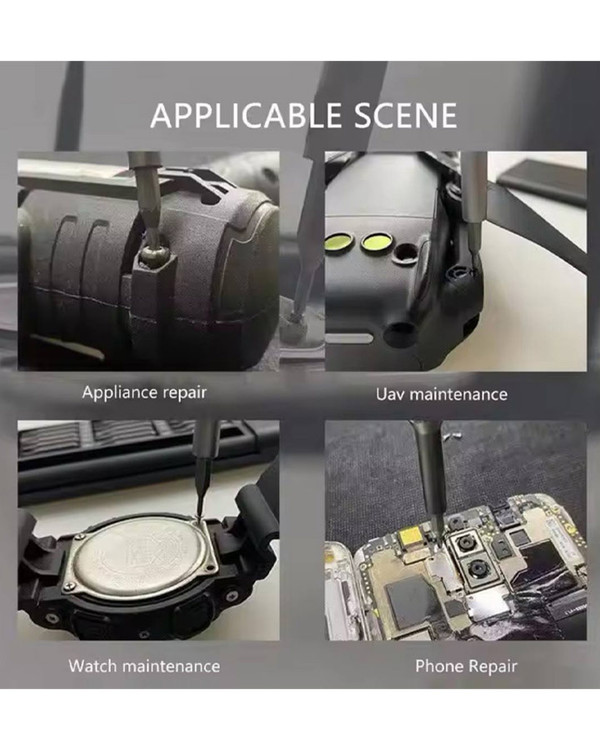 APPLICABLE SCENE

Appliance repair

Uav maintenance

Watch maintenance

Phone Repair